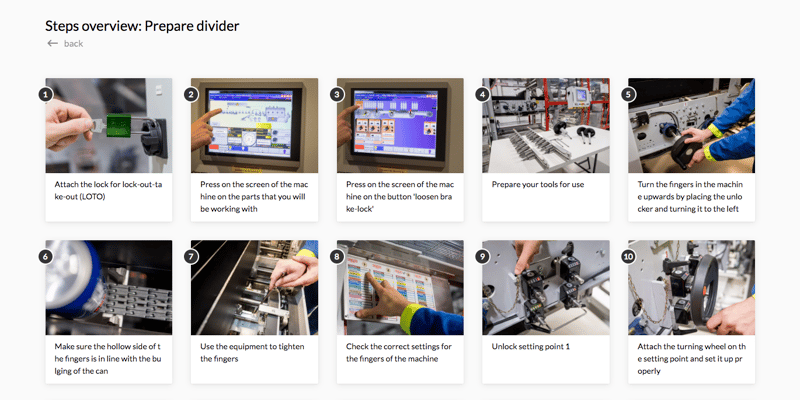 Steps overview: Prepare divider

← back

1
Attach the lock for lock-out-take-out (LOTO)

2
Press on the screen of the machine on the parts that you will be working with

3
Press on the screen of the machine on the button 'loosen brake-lock'

4
Prepare your tools for use

5
Turn the fingers in the machine upwards by placing the unlocker and turning it to the left

6
Make sure the hollow side of the fingers is in line with the bulging of the can

7
Use the equipment to tighten the fingers

8
Check the correct settings for the fingers of the machine

9
Unlock setting point 1

10
Attach the turning wheel on the setting point and set it up properly