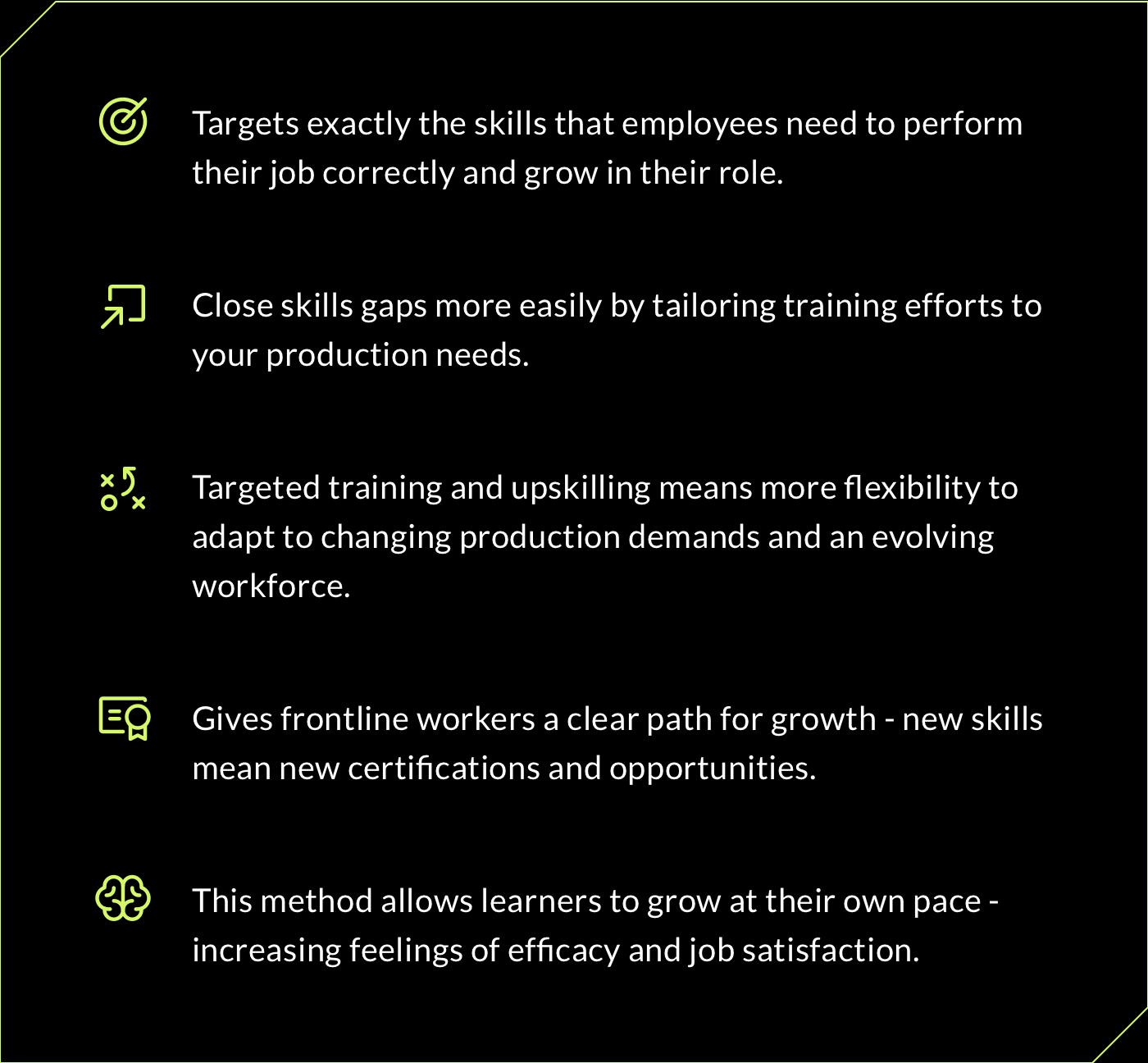 Targets exactly the skills that employees need to perform their job correctly and grow in their role.

Close skills gaps more easily by tailoring training efforts to your production needs.

Targeted training and upskilling means more flexibility to adapt to changing production demands and an evolving workforce.

Gives frontline workers a clear path for growth - new skills mean new certifications and opportunities.

This method allows learners to grow at their own pace - increasing feelings of efficacy and job satisfaction.